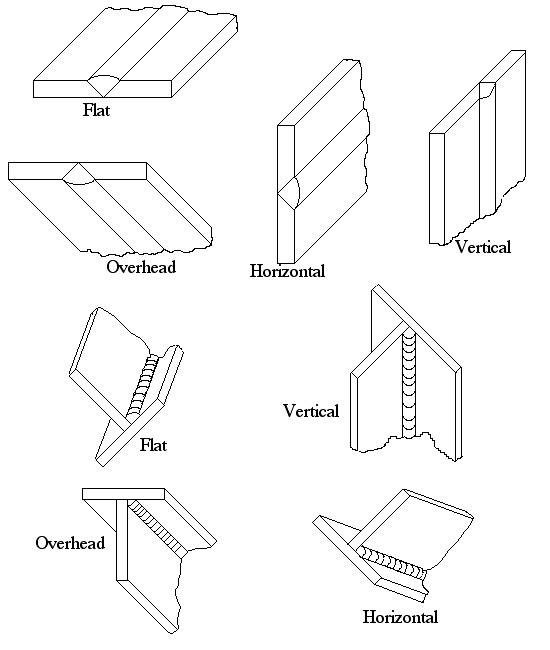 Flat

Overhead

Horizontal

Vertical

Flat

Vertical

Overhead

Horizontal